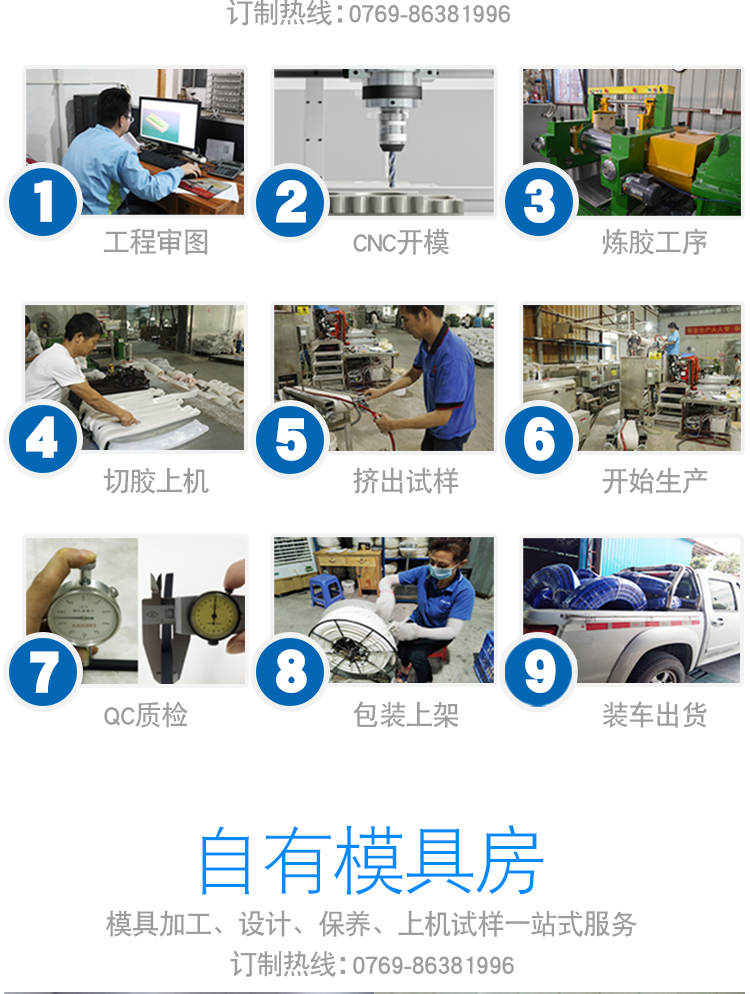 订制热线：0769-86381996

1
工程审图

2
CNC开模

3
炼胶工序

4
切胶上机

5
挤出试样

6
开始生产

7
QC质检

8
包装上架

9
装车出货

自有模具房

模具加工、设计、保养、上机试样一站式服务

订制热线：0769-86381996