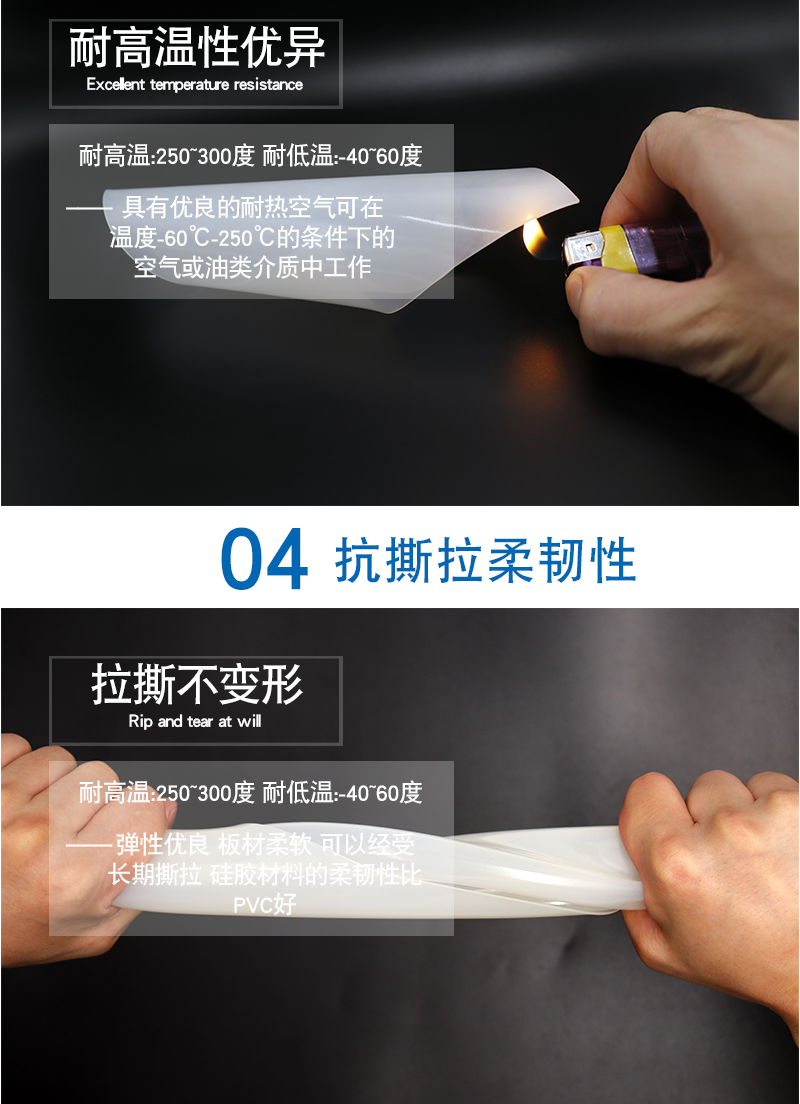 耐高温性优异
Excellent temperature resistance

耐高温:250~300度 耐低温:-40~60度

—— 具有优良的耐热空气可在温度-60℃-250℃的条件下的空气或油类介质中工作

04 抗撕拉柔韧性

拉撕不变形
Rip and tear at will

耐高温:250~300度 耐低温:-40~60度

——弹性优良 板材柔软 可以经受长期撕拉 硅胶材料的柔韧性比PVC好